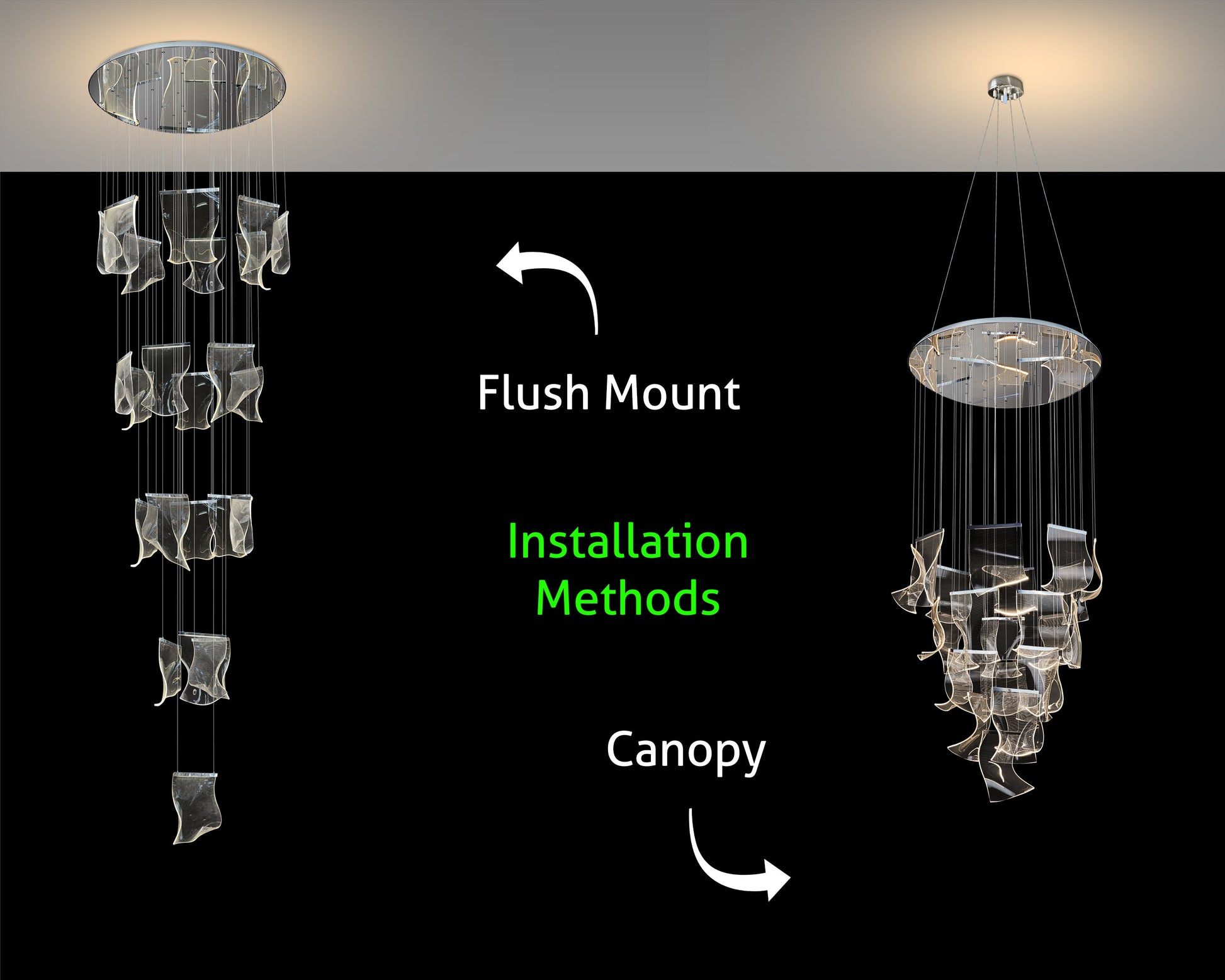 Flush Mount

Installation Methods

Canopy