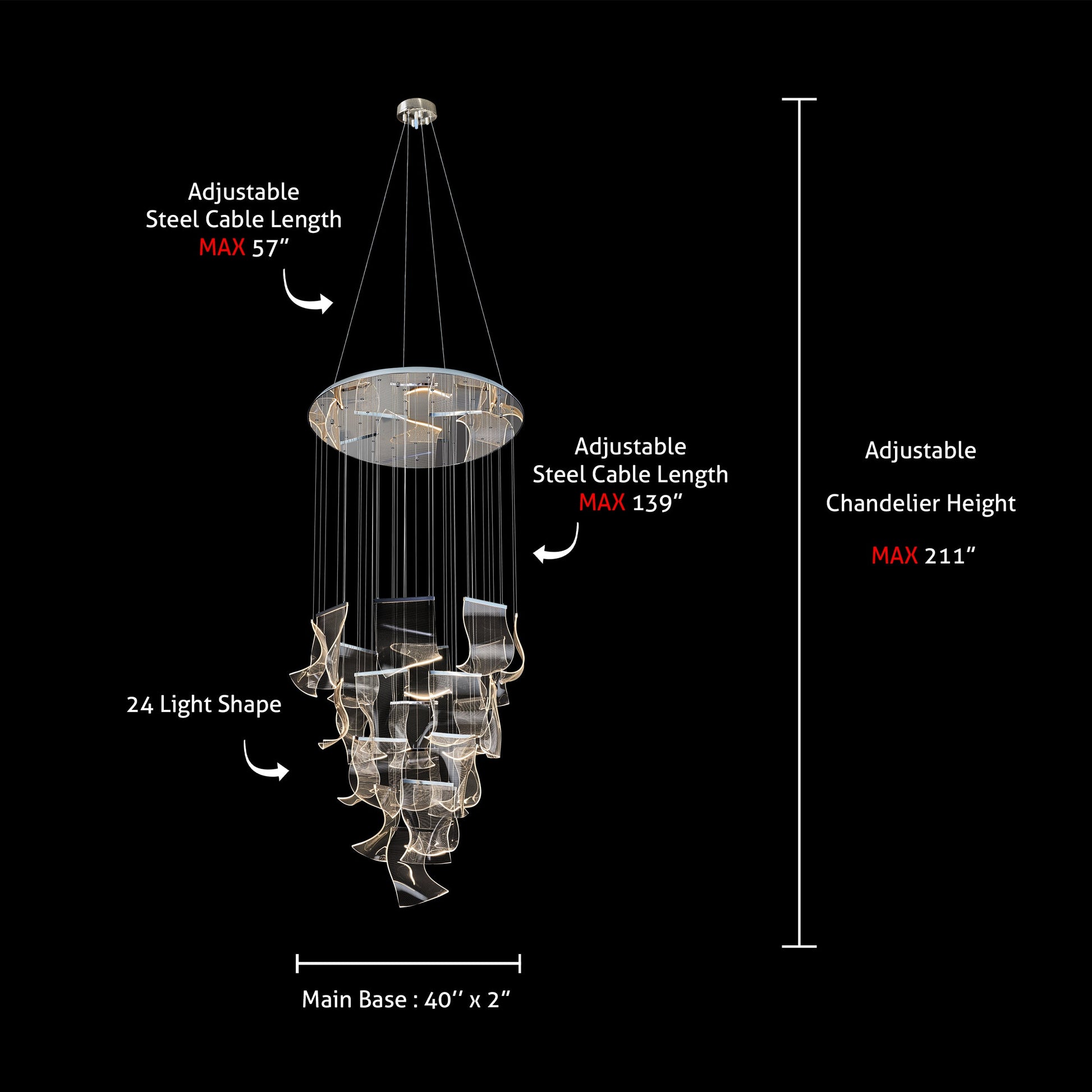 Adjustable
Steel Cable Length
MAX 57”

Adjustable
Steel Cable Length
MAX 139”

Adjustable

Chandelier Height

MAX 211”

24 Light Shape

Main Base : 40’’ x 2”