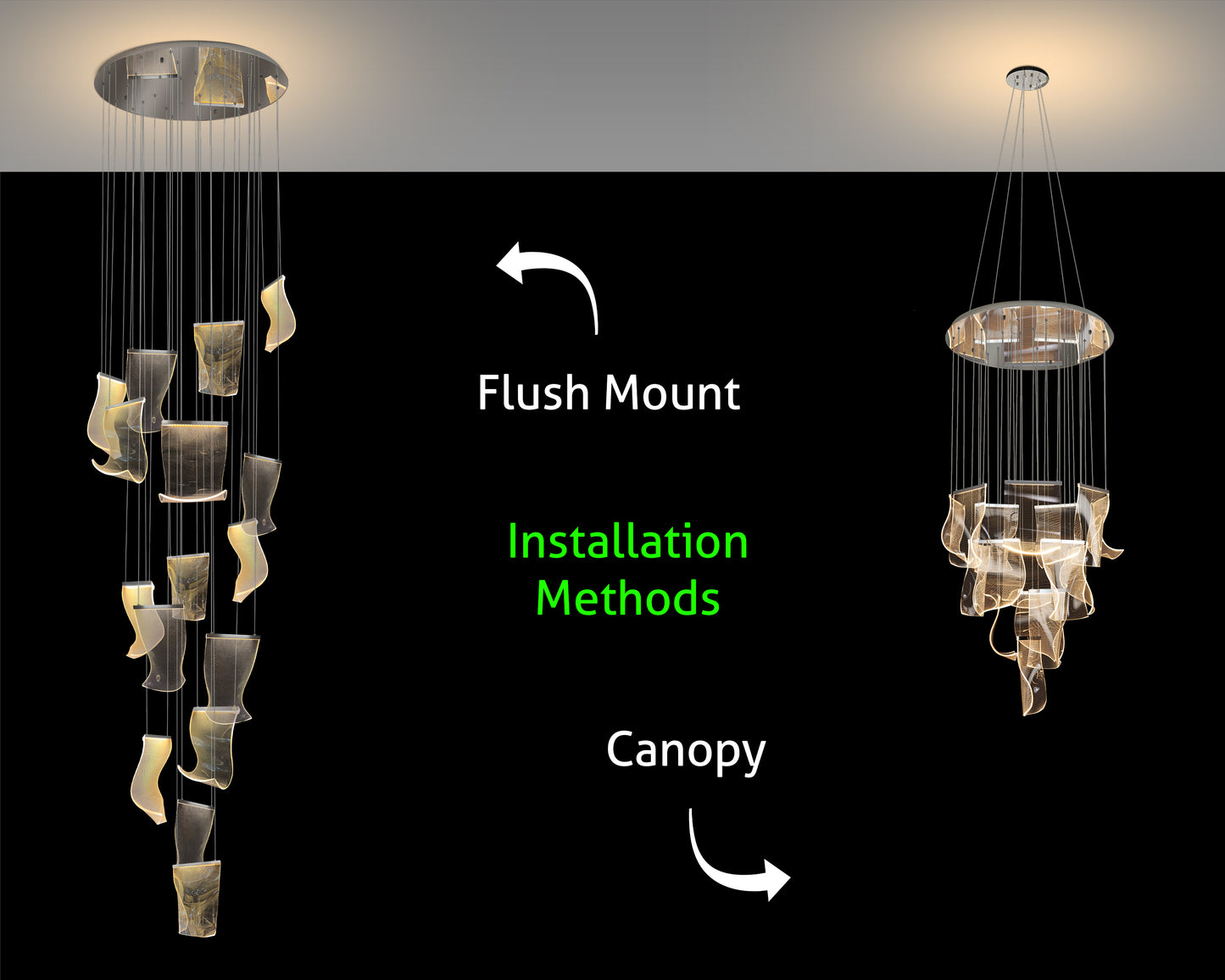 Flush Mount

Installation Methods

Canopy