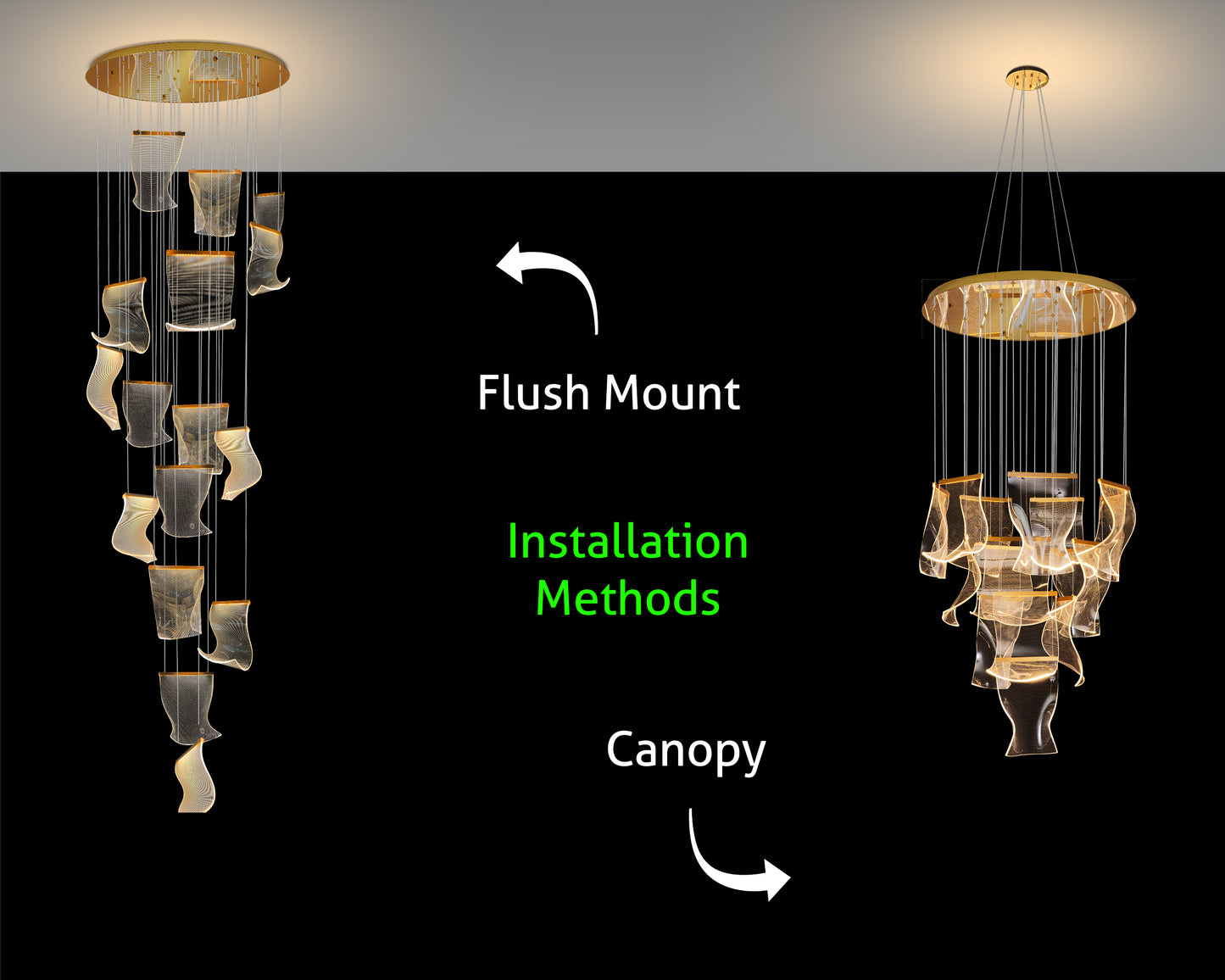 Flush Mount

Installation
Methods

Canopy